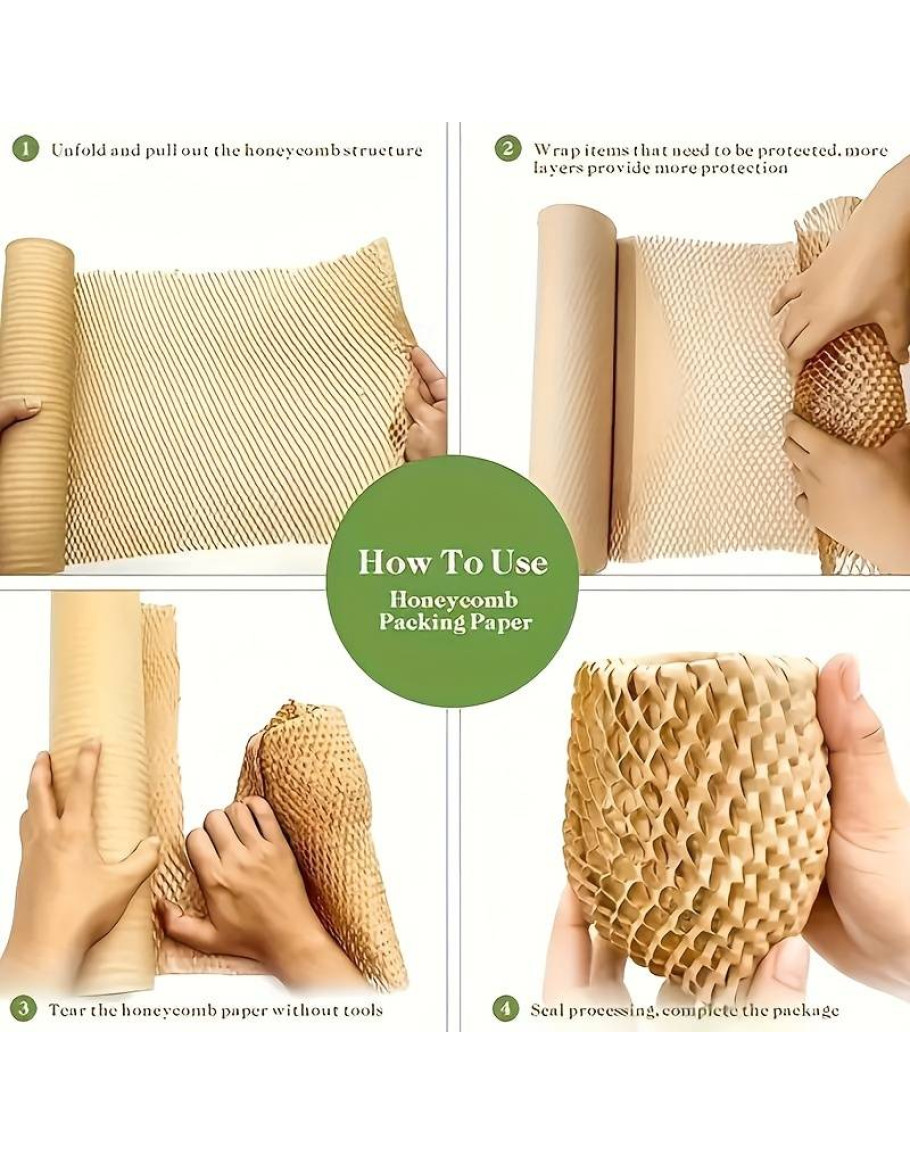 1 Unfold and pull out the honeycomb structure

2 Wrap items that need to be protected, more layers provide more protection

How To Use
Honeycomb
Packing Paper

3 Tear the honeycomb paper without tools

4 Seal processing, complete the package